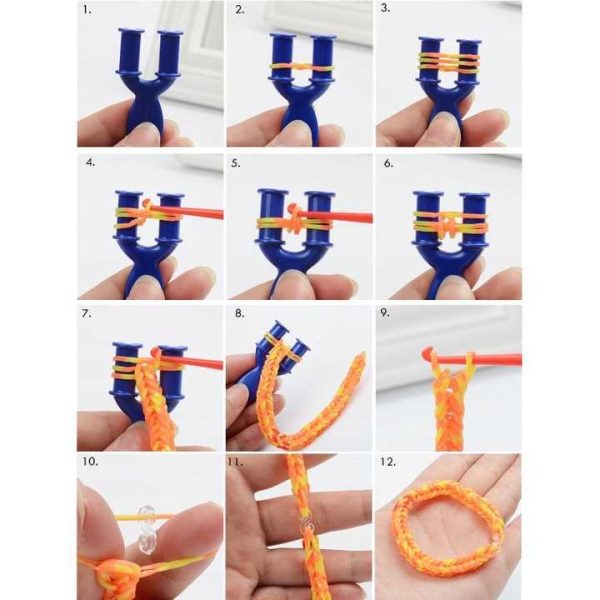 1.

2.

3.

4.

5.

6.

7.

8.

9.

10.

11.

12.